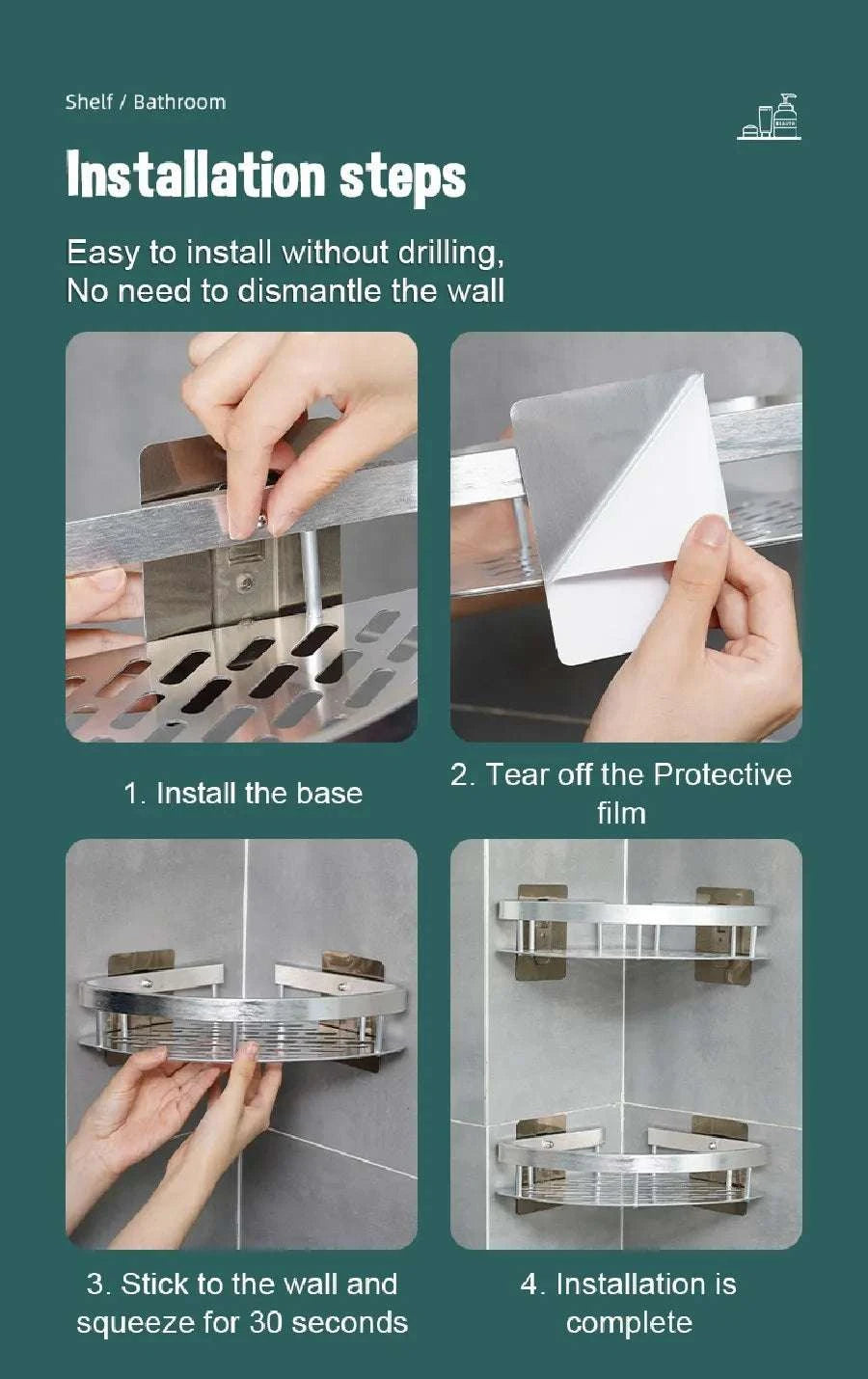 Shelf / Bathroom

Installation steps

Easy to install without drilling,
No need to dismantle the wall

1. Install the base

2. Tear off the Protective film

3. Stick to the wall and squeeze for 30 seconds

4. Installation is complete