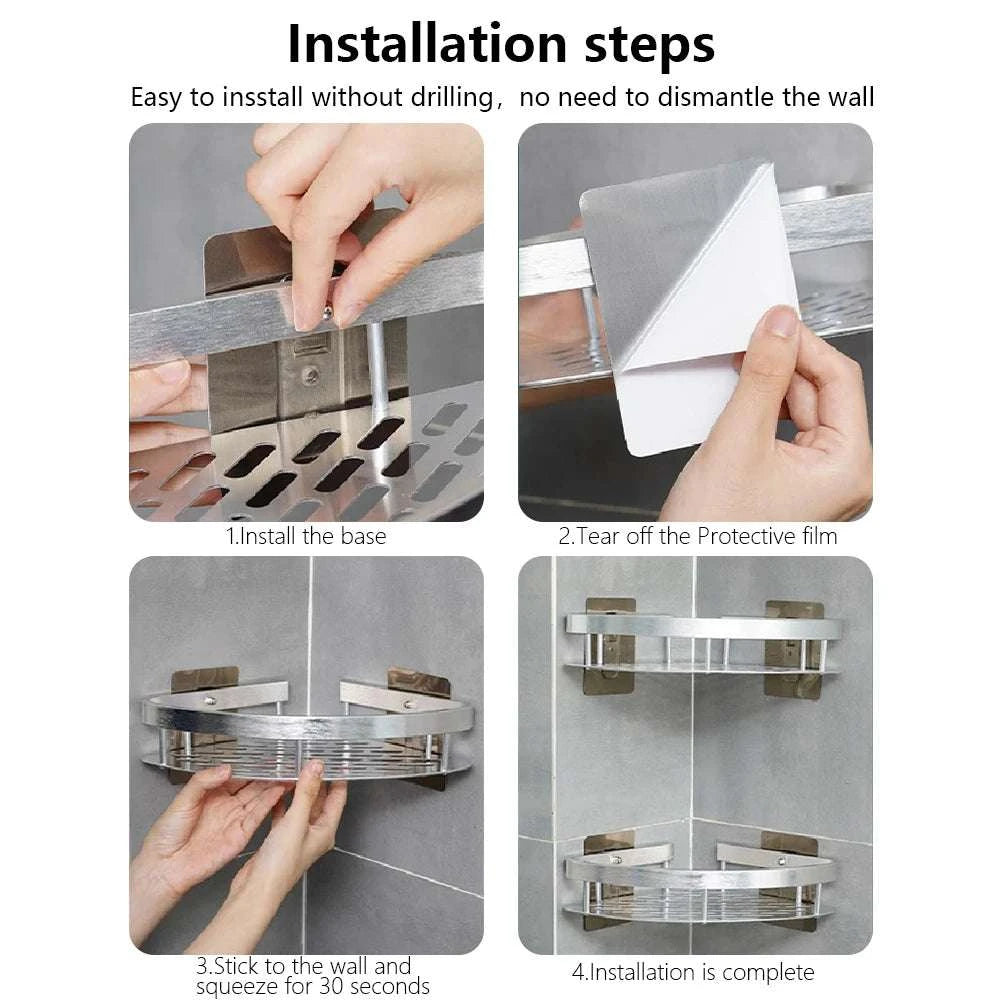 Installation steps

Easy to insstall without drilling, no need to dismantle the wall

1.Install the base

2.Tear off the Protective film

3.Stick to the wall and squeeze for 30 seconds

4.Installation is complete